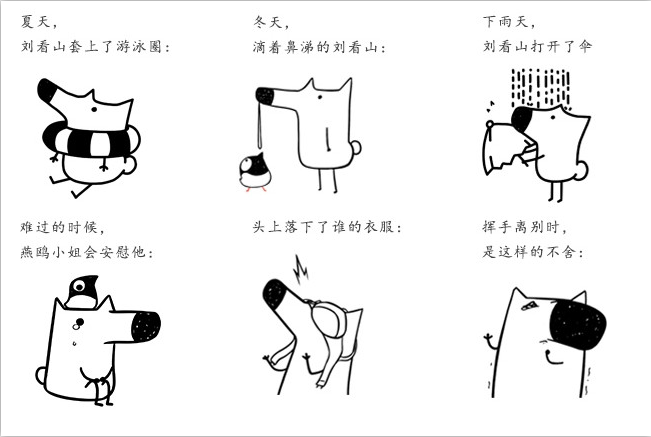 夏天，
刘看山套上了游泳圈：

冬天，
滴着鼻涕的刘看山：

下雨天，
刘看山打开了伞

难过的时候，
燕鸥小姐会安慰他：

头上落下了谁的衣服：

挥手离别时，
是这样的不舍：